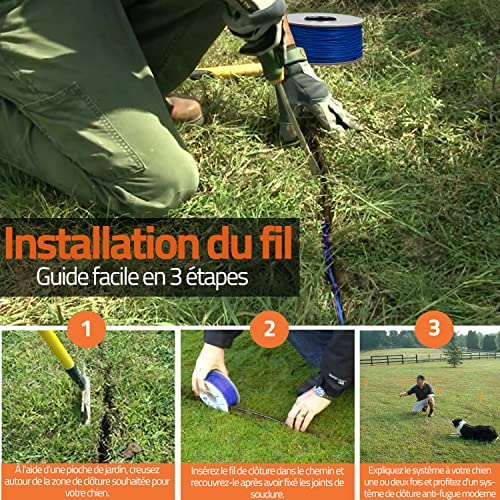 Installation du fil
Guide facile en 3 étapes

1

À l'aide d'une pioche de jardin, creusez autour de la zone de clôture souhaitée pour votre chien.

2

Insérez le fil de clôture dans le chemin et recouvrez-le après avoir fixé les joints de soudure.

3

Expliquez le système à votre chien une ou deux fois et profitez d'un système de clôture anti-fugue moderne