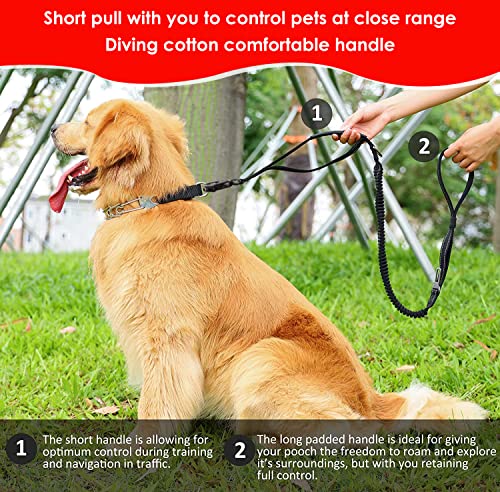 Short pull with you to control pets at close range
Diving cotton comfortable handle

1

2

1 The short handle is allowing for optimum control during training and navigation in traffic.

2 The long padded handle is ideal for giving your pooch the freedom to roam and explore it's surroundings, but with you retaining full control.