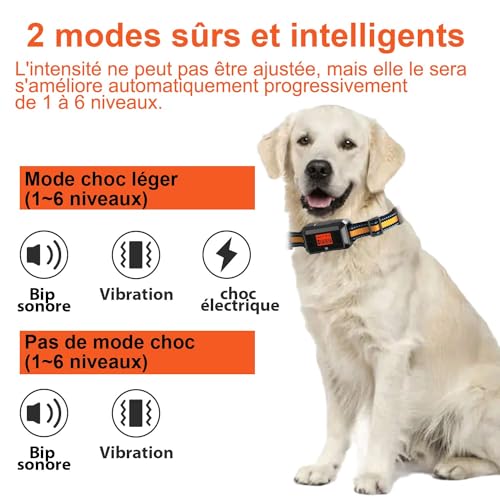 2 modes sûrs et intelligents

L'intensité ne peut pas être ajustée, mais elle le sera s'améliore automatiquement progressivement de 1 à 6 niveaux.

Mode choc léger
(1~6 niveaux)

Bip sonore

Vibration

choc électrique

Pas de mode choc
(1~6 niveaux)

Bip sonore

Vibration