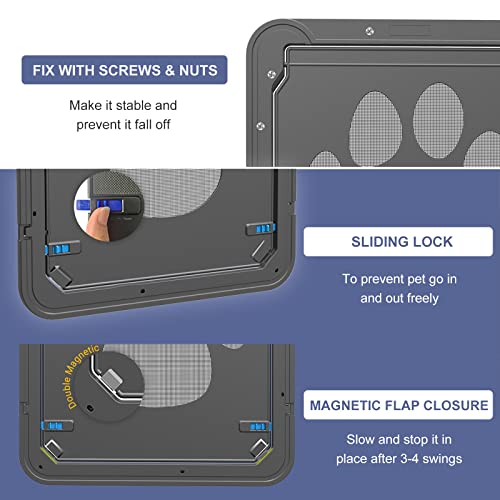 FIX WITH SCREWS & NUTS

Make it stable and prevent it fall off

SLIDING LOCK

To prevent pet go in and out freely

Double Magnetic

MAGNETIC FLAP CLOSURE

Slow and stop it in place after 3-4 swings