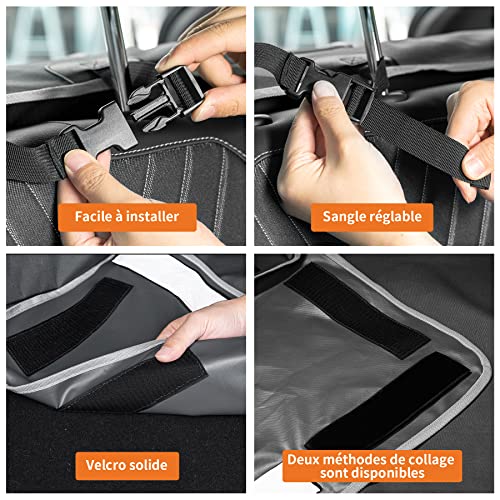 Facile à installer

Sangle réglable

Velcro solide

Deux méthodes de collage sont disponibles