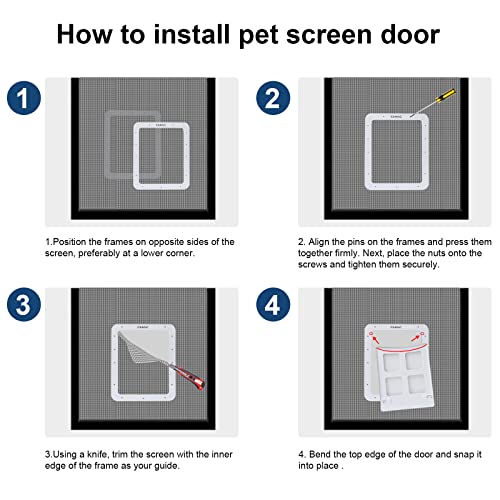 How to install pet screen door

1

1.Position the frames on opposite sides of the screen, preferably at a lower corner.

2

2. Align the pins on the frames and press them together firmly. Next, place the nuts onto the screws and tighten them securely.

3

3.Using a knife, trim the screen with the inner edge of the frame as your guide.

4

4. Bend the top edge of the door and snap it into place .