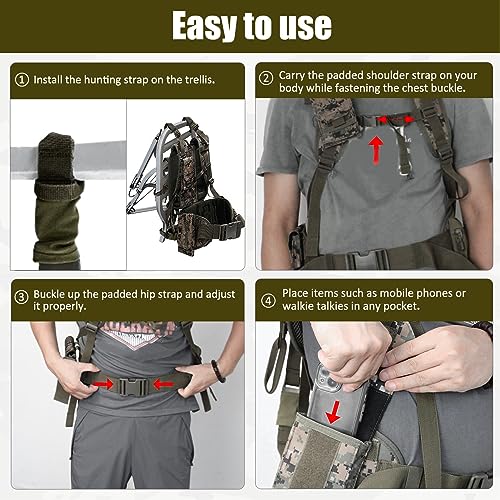 Easy to use

① Install the hunting strap on the trellis.

② Carry the padded shoulder strap on your body while fastening the chest buckle.

③ Buckle up the padded hip strap and adjust it properly.

④ Place items such as mobile phones or walkie talkies in any pocket.