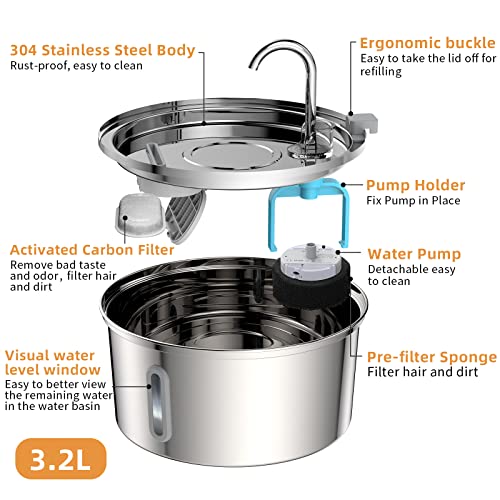 304 Stainless Steel Body
Rust-proof, easy to clean

Ergonomic buckle
Easy to take the lid off for refilling

Pump Holder
Fix Pump in Place

Activated Carbon Filter
Remove bad taste and odor, filter hair and dirt

Water Pump
Detachable easy to clean

Visual water level window
Easy to better view the remaining water in the water basin

Pre-filter Sponge
Filter hair and dirt

3.2L