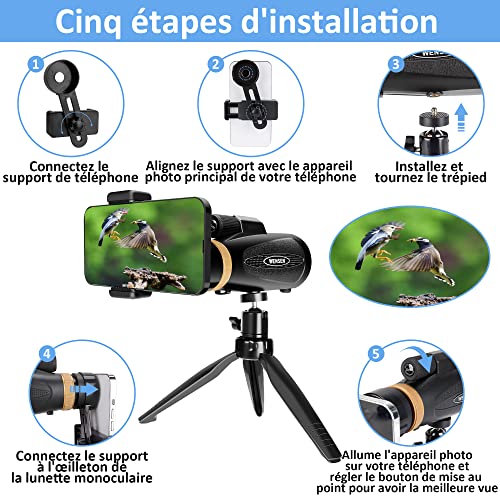 Cinq étapes d'installation

1
Connectez le support de téléphone

2
Alignez le support avec le appareil photo principal de votre téléphone

3
Installez et tournez le trépied

WENSEN

4
Connectez le support à l'œilleton de la lunette monoculaire

5
Allume l'appareil photo sur votre téléphone et régler le bouton de mise au point pour avoir la meilleure vue