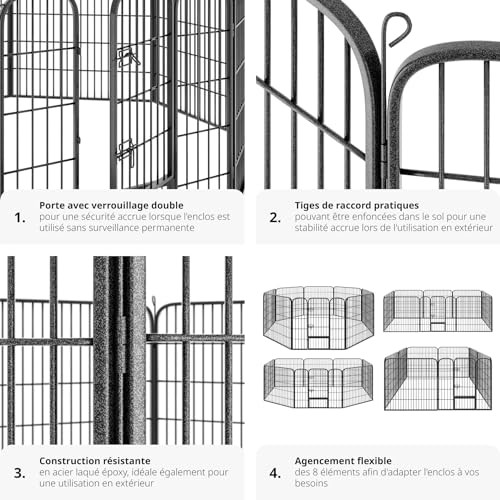 1. Porte avec verrouillage double
pour une sécurité accrue lorsque l'enclos est utilisé sans surveillance permanente

2. Tiges de raccord pratiques
pouvant être enfoncées dans le sol pour une stabilité accrue lors de l'utilisation en extérieur

3. Construction résistante
en acier laqué époxy, idéale également pour une utilisation en extérieur

4. Agencement flexible
des 8 éléments afin d'adapter l'enclos à vos besoins