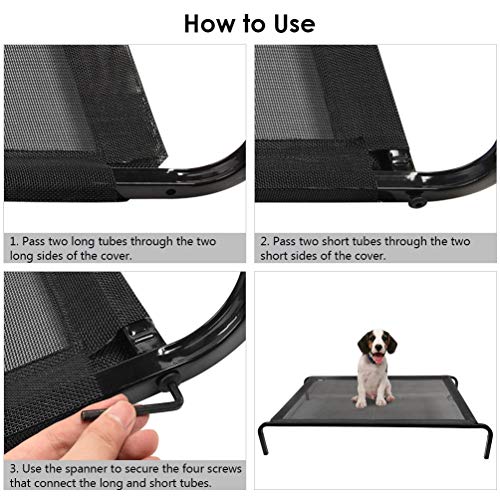 How to Use

1. Pass two long tubes through the two long sides of the cover.

2. Pass two short tubes through the two short sides of the cover.

3. Use the spanner to secure the four screws that connect the long and short tubes.