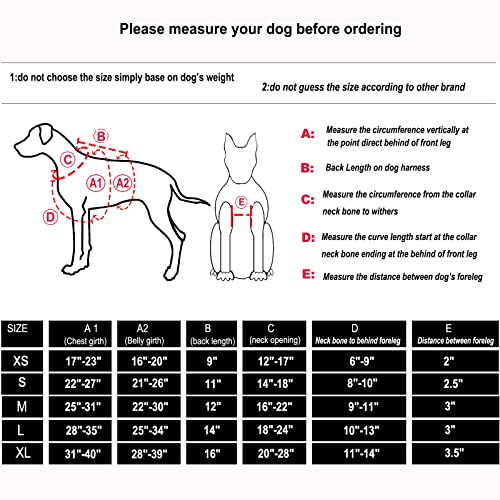 Please measure your dog before ordering

1:do not choose the size simply base on dog's weight

2:do not guess the size according to other brand

B

C

A1

A2

D

E

A: Measure the circumference vertically at the point direct behind of front leg

B: Back Length on dog harness

C: Measure the circumference from the collar neck bone to withers

D: Measure the curve length start at the collar neck bone ending at the behind of front leg

E: Measure the distance between dog's foreleg

| SIZE | A 1 (Chest girth) | A2 (Belly girth) | B (back length) | C (neck opening) | D Neck bone to behind foreleg | E Distance between foreleg |
|---|---|---|---|---|---|---|
| XS | 17"-23" | 16"-20" | 9" | 12"-17" | 6"-9" | 2" |
| S | 22"-27" | 21"-26" | 11" | 14"-18" | 8"-10" | 2.5" |
| M | 25"-31" | 22"-30" | 12" | 16"-22" | 9"-11" | 3" |
| L | 28"-35" | 25"-34" | 14" | 18"-24" | 10"-13" | 3" |
| XL | 31"-40" | 28"-39" | 16" | 20"-28" | 11"-14" | 3.5" |