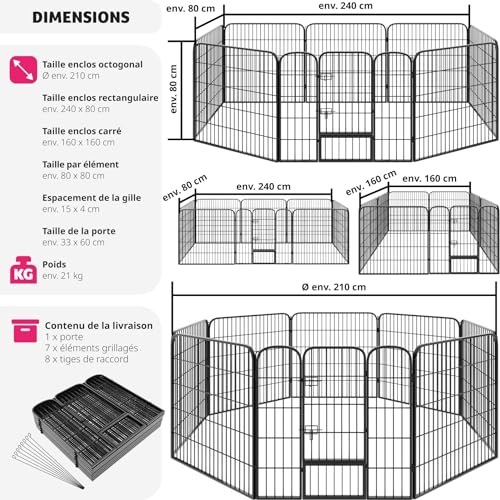 DIMENSIONS

Taille enclos octogonal
Ø env. 210 cm

Taille enclos rectangulaire
env. 240 x 80 cm

Taille enclos carré
env. 160 x 160 cm

Taille par élément
env. 80 x 80 cm

Espacement de la gille
env. 15 x 4 cm

Taille de la porte
env. 33 x 60 cm

KG
Poids
env. 21 kg

Contenu de la livraison
1 x porte
7 x éléments grillagés
8 x tiges de raccord

env. 80 cm
env. 240 cm
env. 80 cm

env. 80 cm
env. 240 cm

env. 160 cm
env. 160 cm

Ø env. 210 cm