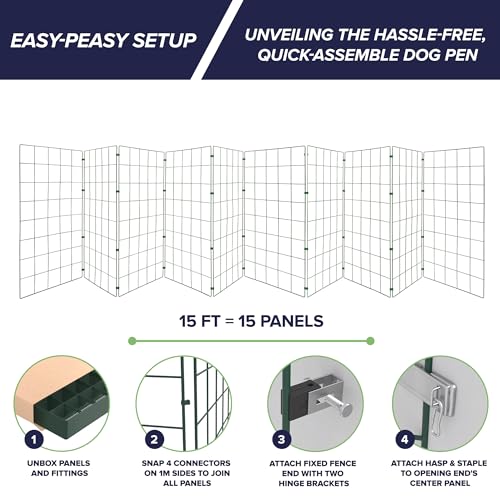 EASY-PEASY SETUP

UNVEILING THE HASSLE-FREE, QUICK-ASSEMBLE DOG PEN

15 FT = 15 PANELS

1
UNBOX PANELS AND FITTINGS

2
SNAP 4 CONNECTORS ON 1M SIDES TO JOIN ALL PANELS

3
ATTACH FIXED FENCE END WITH TWO HINGE BRACKETS

4
ATTACH HASP & STAPLE TO OPENING END'S CENTER PANEL