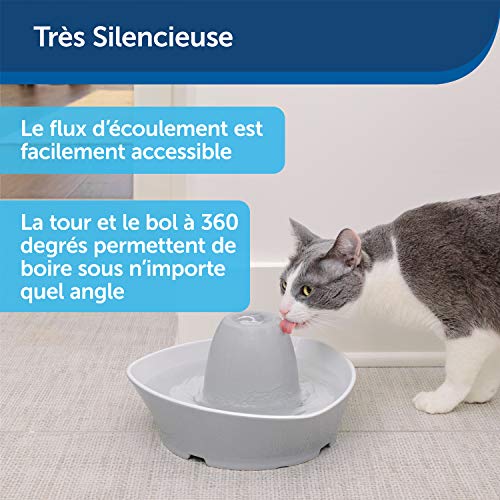 Très Silencieuse

Le flux d'écoulement est facilement accessible

La tour et le bol à 360 degrés permettent de boire sous n'importe quel angle