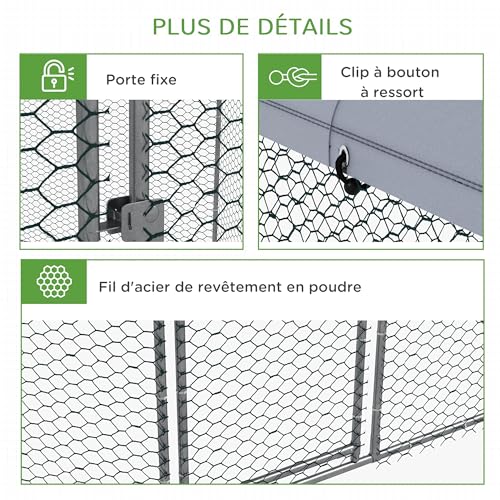 PLUS DE DÉTAILS

Porte fixe

Clip à bouton à ressort

Fil d'acier de revêtement en poudre