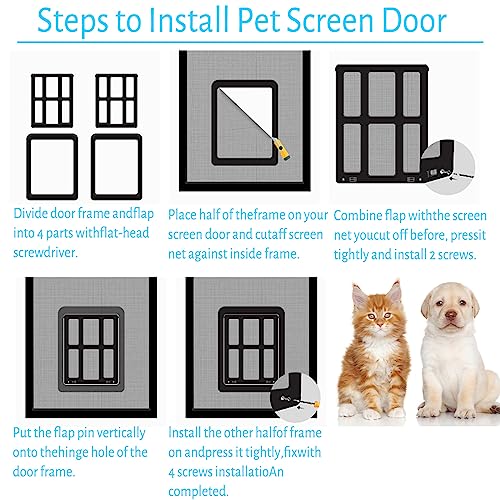 Steps to Install Pet Screen Door

Divide door frame andflap into 4 parts withflat-head screwdriver.

Place half of theframe on your screen door and cutaff screen net against inside frame.

Combine flap withthe screen net youcut off before, pressit tightly and install 2 screws.

Put the flap pin vertically onto thehinge hole of the door frame.

Install the other halfof frame on andpress it tightly,fixwith 4 screws installatioAn completed.