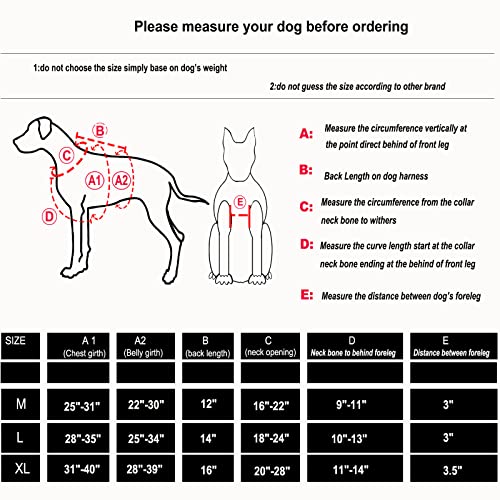 Please measure your dog before ordering

1:do not choose the size simply base on dog's weight

2:do not guess the size according to other brand

B

C

A1

A2

D

E

A: Measure the circumference vertically at the point direct behind of front leg

B: Back Length on dog harness

C: Measure the circumference from the collar neck bone to withers

D: Measure the curve length start at the collar neck bone ending at the behind of front leg

E: Measure the distance between dog's foreleg

| SIZE | A 1 (Chest girth) | A2 (Belly girth) | B (back length) | C (neck opening) | D Neck bone to behind foreleg | E Distance between foreleg |
|---|---|---|---|---|---|---|
| | | | | | | |
| M | 25"-31" | 22"-30" | 12" | 16"-22" | 9"-11" | 3" |
| L | 28"-35" | 25"-34" | 14" | 18"-24" | 10"-13" | 3" |
| XL | 31"-40" | 28"-39" | 16" | 20"-28" | 11"-14" | 3.5" |