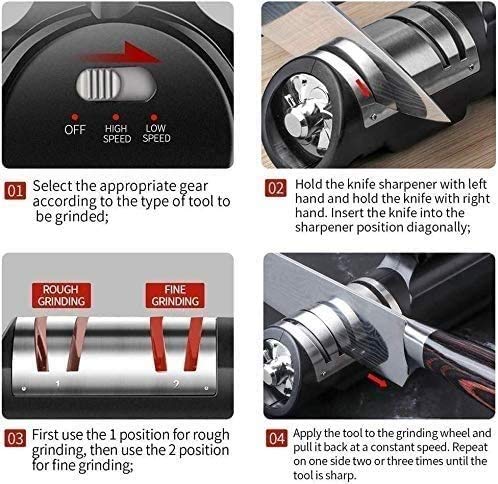 OFF HIGH SPEED LOW SPEED

01 Select the appropriate gear according to the type of tool to be grinded;

02 Hold the knife sharpener with left hand and hold the knife with right hand. Insert the knife into the sharpener position diagonally;

ROUGH GRINDING

FINE GRINDING

1

2

03 First use the 1 position for rough grinding, then use the 2 position for fine grinding;

04 Apply the tool to the grinding wheel and pull it back at a constant speed. Repeat on one side two or three times until the tool is sharp.