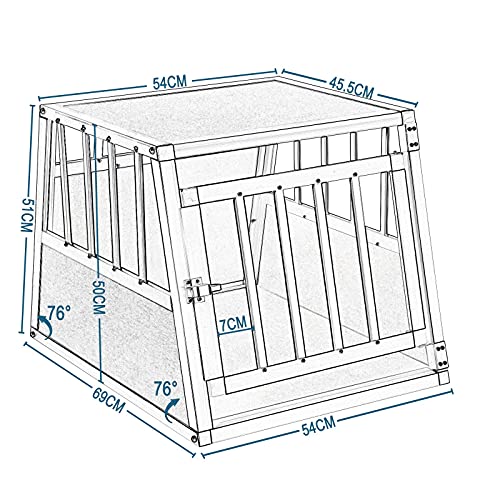 54CM
45.5CM
51CM
50CM
76°
7CM
76°
69CM
54CM