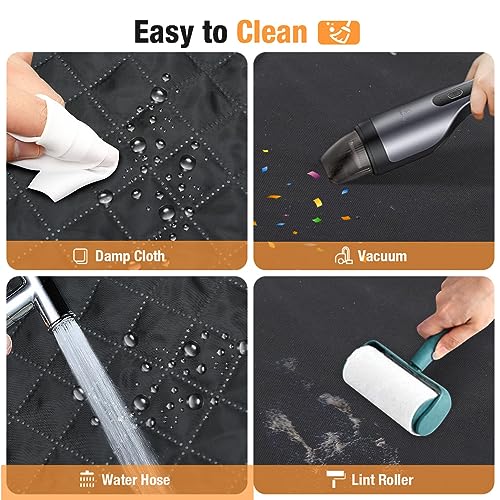 Easy to Clean

Damp Cloth

Vacuum

Water Hose

Lint Roller