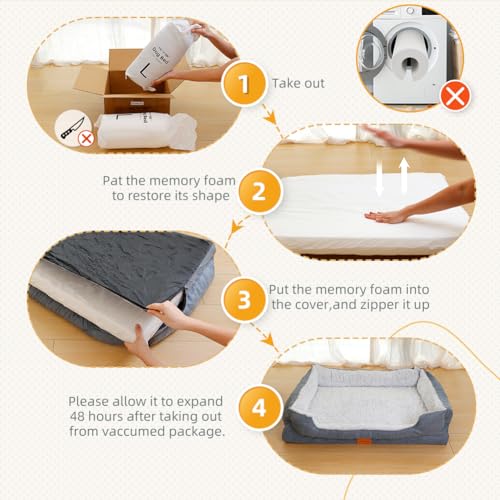 Dog Bed
L

1 Take out

Pat the memory foam to restore its shape 2

3 Put the memory foam into the cover,and zipper it up

Please allow it to expand 48 hours after taking out from vaccumed package. 4