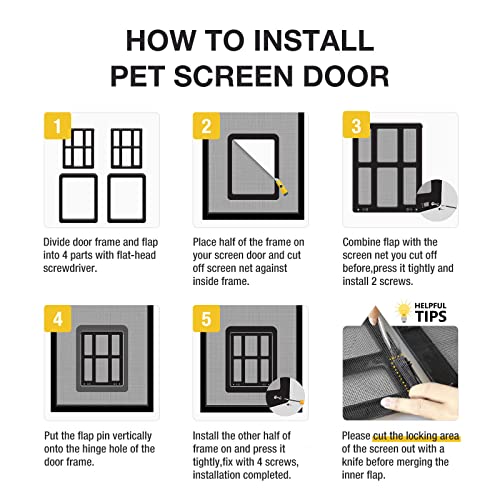 HOW TO INSTALL
PET SCREEN DOOR

1

Divide door frame and flap into 4 parts with flat-head screwdriver.

2

Place half of the frame on your screen door and cut off screen net against inside frame.

3

Combine flap with the screen net you cut off before,press it tightly and install 2 screws.

4

Put the flap pin vertically onto the hinge hole of the door frame.

5

Install the other half of frame on and press it tightly,fix with 4 screws, installation completed.

HELPFUL TIPS

Please cut the locking area of the screen out with a knife before merging the inner flap.