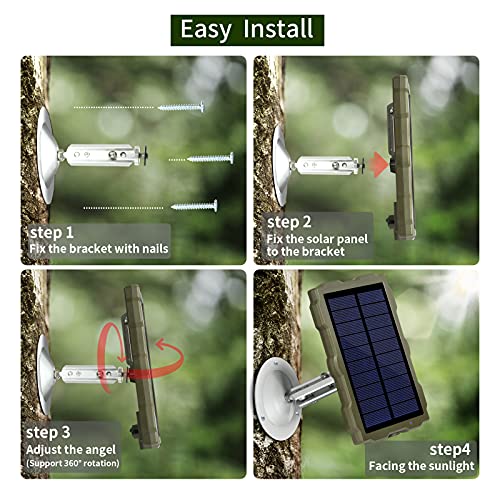 Easy Install

step 1
Fix the bracket with nails

step 2
Fix the solar panel to the bracket

step 3
Adjust the angel
(Support 360° rotation)

step4
Facing the sunlight