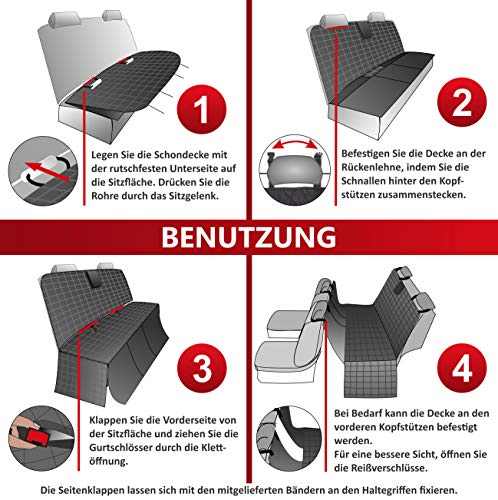 1

Legen Sie die Schondecke mit der rutschfesten Unterseite auf die Sitzfläche. Drücken Sie die Rohre durch das Sitzgelenk.

2

Befestigen Sie die Decke an der Rückenlehne, indem Sie die Schnallen hinter den Kopfstützen zusammenstecken.

BENUTZUNG

3

Klappen Sie die Vorderseite von der Sitzfläche und ziehen Sie die Gurtschlösser durch die Klettöffnung.

4

Bei Bedarf kann die Decke an den vorderen Kopfstützen befestigt werden.
Für eine bessere Sicht, öffnen Sie die Reißverschlüsse.

Die Seitenklappen lassen sich mit den mitgelieferten Bändern an den Haltegriffen fixieren.