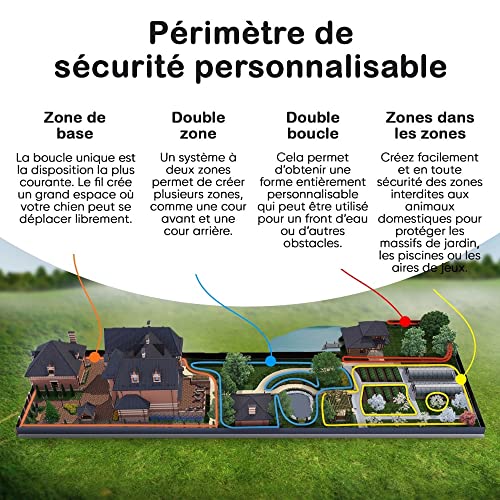 Périmètre de sécurité personnalisable

Zone de base

La boucle unique est la disposition la plus courante. Le fil crée un grand espace où votre chien peut se déplacer librement.

Double zone

Un système à deux zones permet de créer plusieurs zones, comme une cour avant et une cour arrière.

Double boucle

Cela permet d'obtenir une forme entièrement personnalisable qui peut être utilisé pour un front d'eau ou d'autres obstacles.

Zones dans les zones

Créez facilement et en toute sécurité des zones interdites aux animaux domestiques pour protéger les massifs de jardin, les piscines ou les aires de jeux.