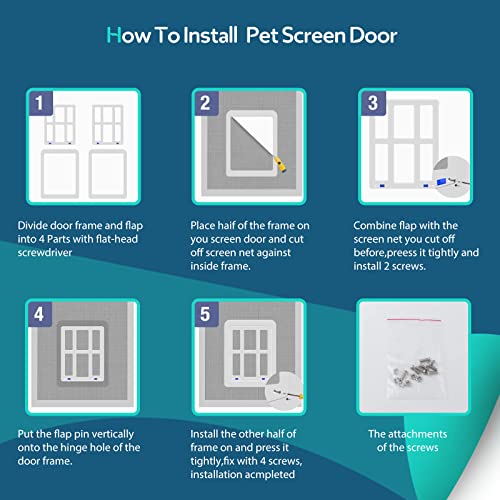 How To Install Pet Screen Door

1

Divide door frame and flap into 4 Parts with flat-head screwdriver

2

Place haif of the frame on you screen door and cut off screen net against inside frame.

3

Combine flap with the screen net you cut off before,preess it tightly and install 2 screws.

4

Put the flap pin vertically onto the hinge hole of the door frame.

5

Install the other half of frame on and press it tightly,fix with 4 screws, installation acmpleted

The attachments of the screws