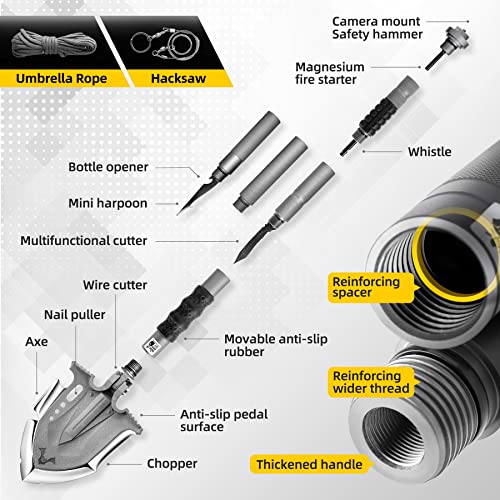 Umbrella Rope

Hacksaw

Camera mount
Safety hammer

Magnesium
fire starter

Whistle

Bottle opener

Mini harpoon

Multifunctional cutter

Wire cutter

Nail puller

Axe

Movable anti-slip
rubber

Anti-slip pedal
surface

Chopper

Reinforcing
spacer

Reinforcing
wider thread

Thickened handle