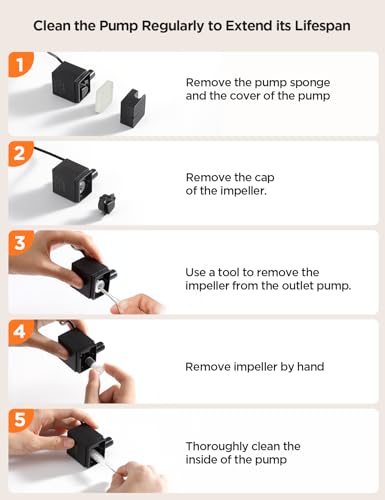 Clean the Pump Regularly to Extend its Lifespan

1
Remove the pump sponge and the cover of the pump

2
Remove the cap of the impeller.

3
Use a tool to remove the impeller from the outlet pump.

4
Remove impeller by hand

5
Thoroughly clean the inside of the pump