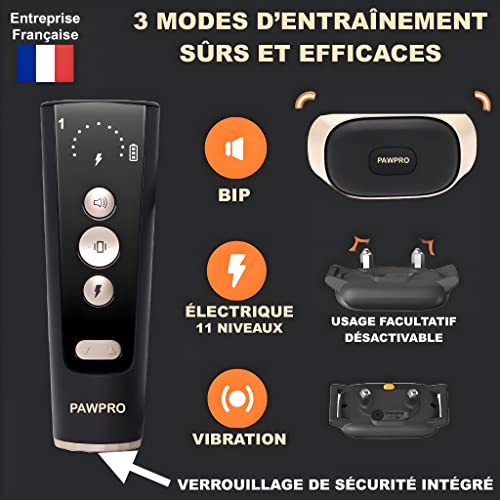 Entreprise Française

3 MODES D'ENTRAÎNEMENT SÛRS ET EFFICACES

1

PAWPRO

BIP

PAWPRO

ÉLECTRIQUE 11 NIVEAUX

USAGE FACULTATIF DÉSACTIVABLE

VIBRATION

VERROUILLAGE DE SÉCURITÉ INTÉGRÉ