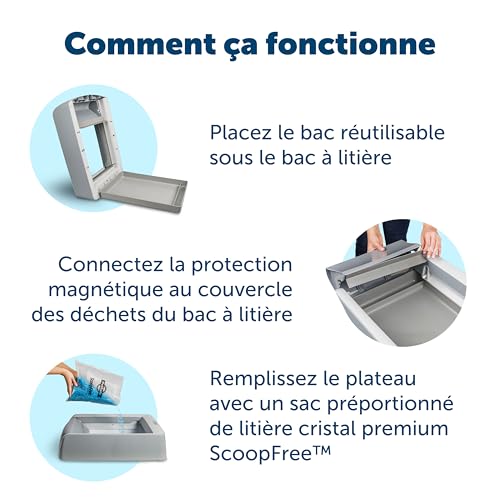 Comment ça fonctionne

Placez le bac réutilisable sous le bac à litière

Connectez la protection magnétique au couvercle des déchets du bac à litière

Remplissez le plateau avec un sac préportionné de litière cristal premium ScoopFree™