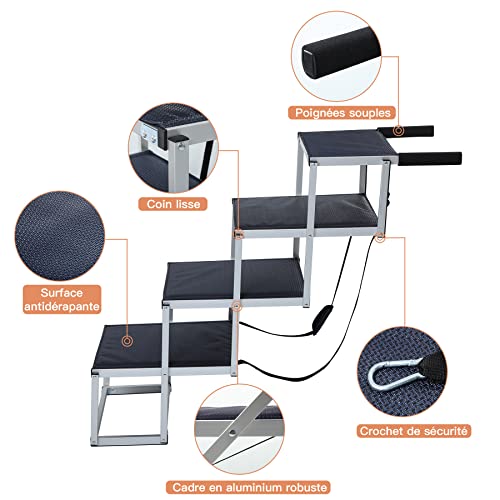 Poignées souples

Coin lisse

Surface antidérapante

Crochet de sécurité

Cadre en aluminium robuste