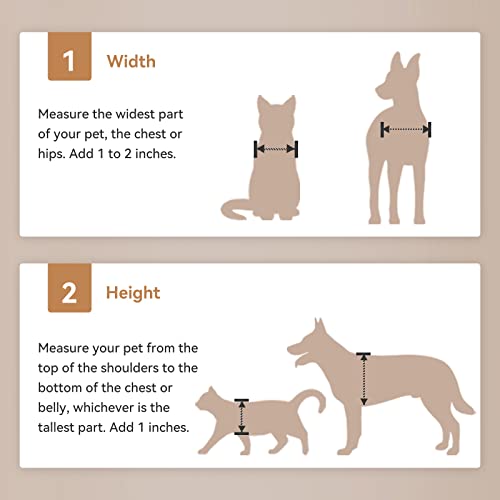 1 Width

Measure the widest part of your pet, the chest or hips. Add 1 to 2 inches.

2 Height

Measure your pet from the top of the shoulders to the bottom of the chest or belly, whichever is the tallest part. Add 1 inches.