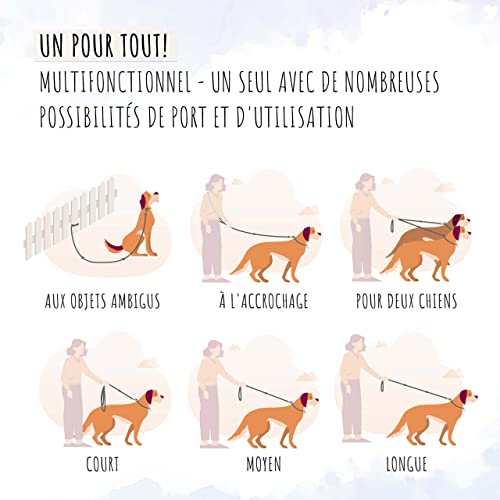 UN POUR TOUT!
MULTIFONCTIONNEL - UN SEUL AVEC DE NOMBREUSES POSSIBILITÉS DE PORT ET D'UTILISATION

AUX OBJETS AMBIGUS

À L'ACCROCHAGE

POUR DEUX CHIENS

COURT

MOYEN

LONGUE