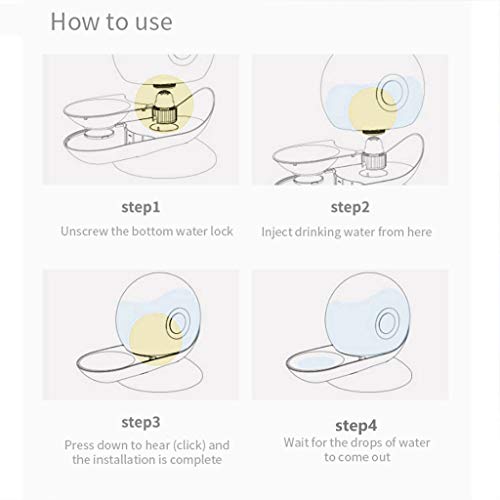 How to use

step1
Unscrew the bottom water lock

step2
Inject drinking water from here

step3
Press down to hear (click) and the installation is complete

step4
Wait for the drops of water to come out