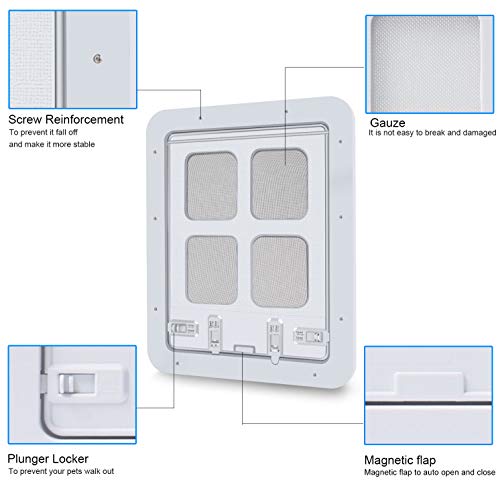 Screw Reinforcement
To prevent it fall off
and make it more stable

Gauze
It is not easy to break and damaged

Plunger Locker
To prevent your pets walk out

Magnetic flap
Magnetic flap to auto open and close