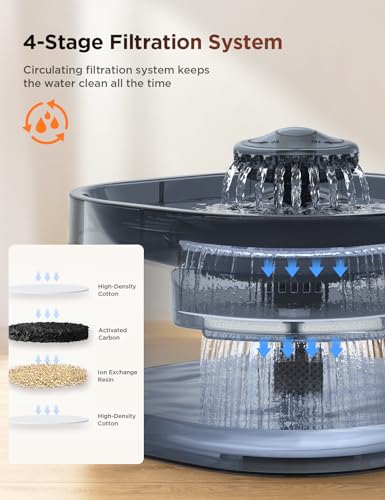 4-Stage Filtration System

Circulating filtration system keeps the water clean all the time

High-Density Cotton

Activated Carbon

Ion Exchange Resin

High-Density Cotton