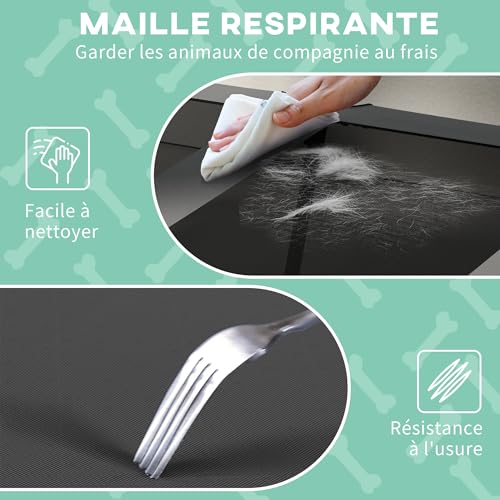 MAILLE RESPIRANTE
Garder les animaux de compagnie au frais

Facile à nettoyer

Résistance à l'usure