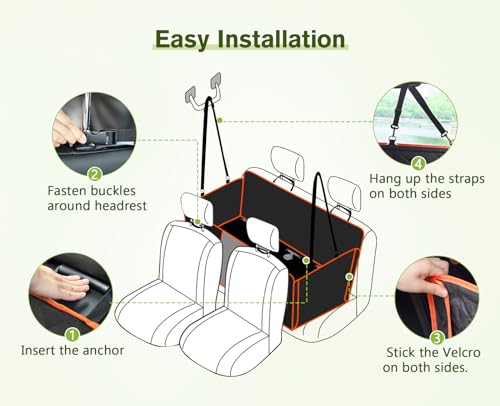 Easy Installation

2
Fasten buckles around headrest

4
Hang up the straps on both sides

1
Insert the anchor

3
Stick the Velcro on both sides.