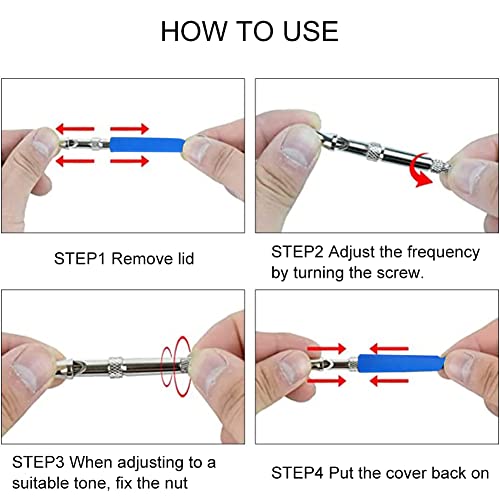 HOW TO USE

STEP1 Remove lid

STEP2 Adjust the frequency by turning the screw.

STEP3 When adjusting to a suitable tone, fix the nut

STEP4 Put the cover back on