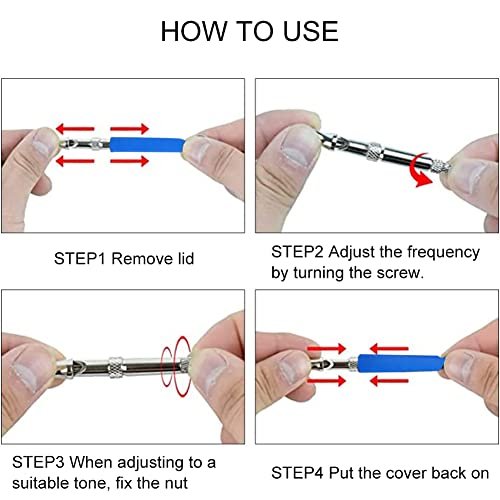 HOW TO USE

STEP1 Remove lid

STEP2 Adjust the frequency by turning the screw.

STEP3 When adjusting to a suitable tone, fix the nut

STEP4 Put the cover back on