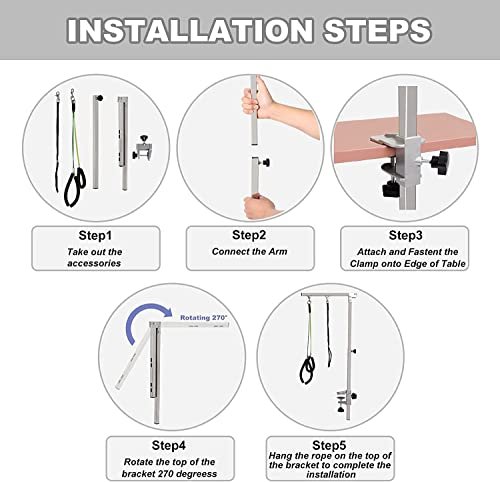 INSTALLATION STEPS

Step1
Take out the accessories

Step2
Connect the Arm

Step3
Attach and Fastent the Clamp onto Edge of Table

Rotating 270°

Step4
Rotate the top of the bracket 270 degreess

Step5
Hang the rope on the top of the bracket to complete the installation